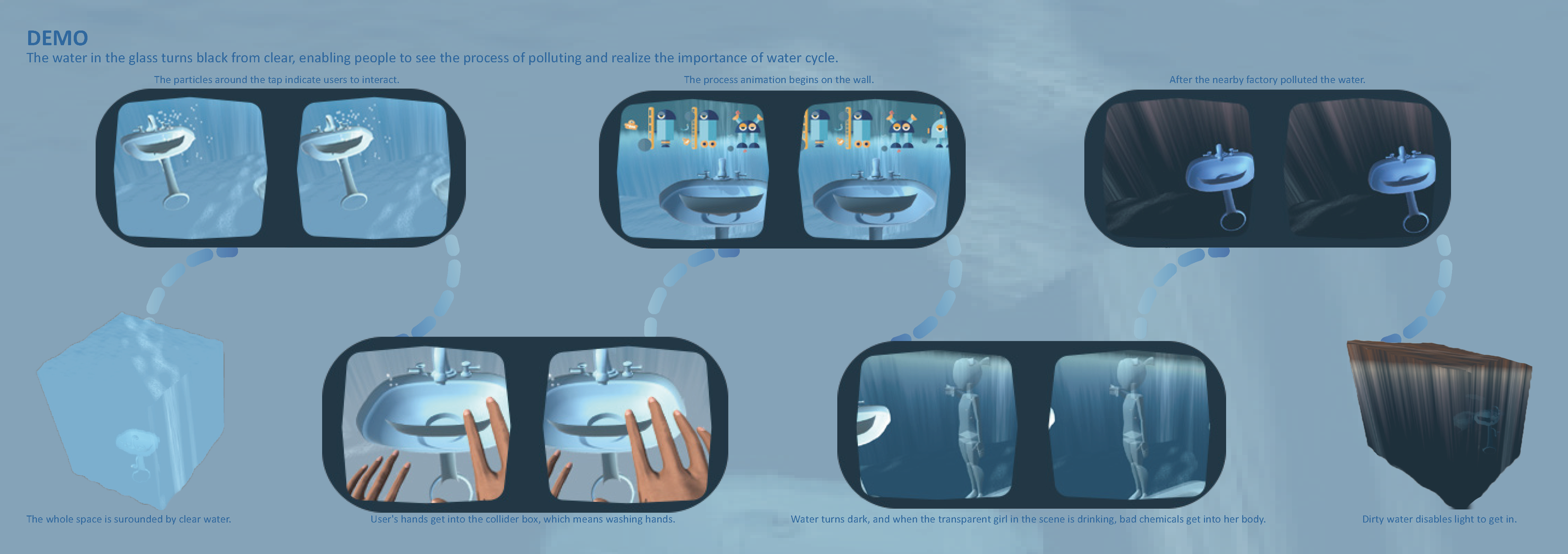 DEMO
The water in the glass turns black from clear, enabling people to see the process of polluting and realize the importance of water cycle.

The particles around the tap indicate users to interact.

The process animation begins on the wall.

After the nearby factory polluted the water.

The whole space is surounded by clear water.

User's hands get into the collider box, which means washing hands.

Water turns dark, and when the transparent girl in the scene is drinking, bad chemicals get into her body.

Dirty water disables light to get in.